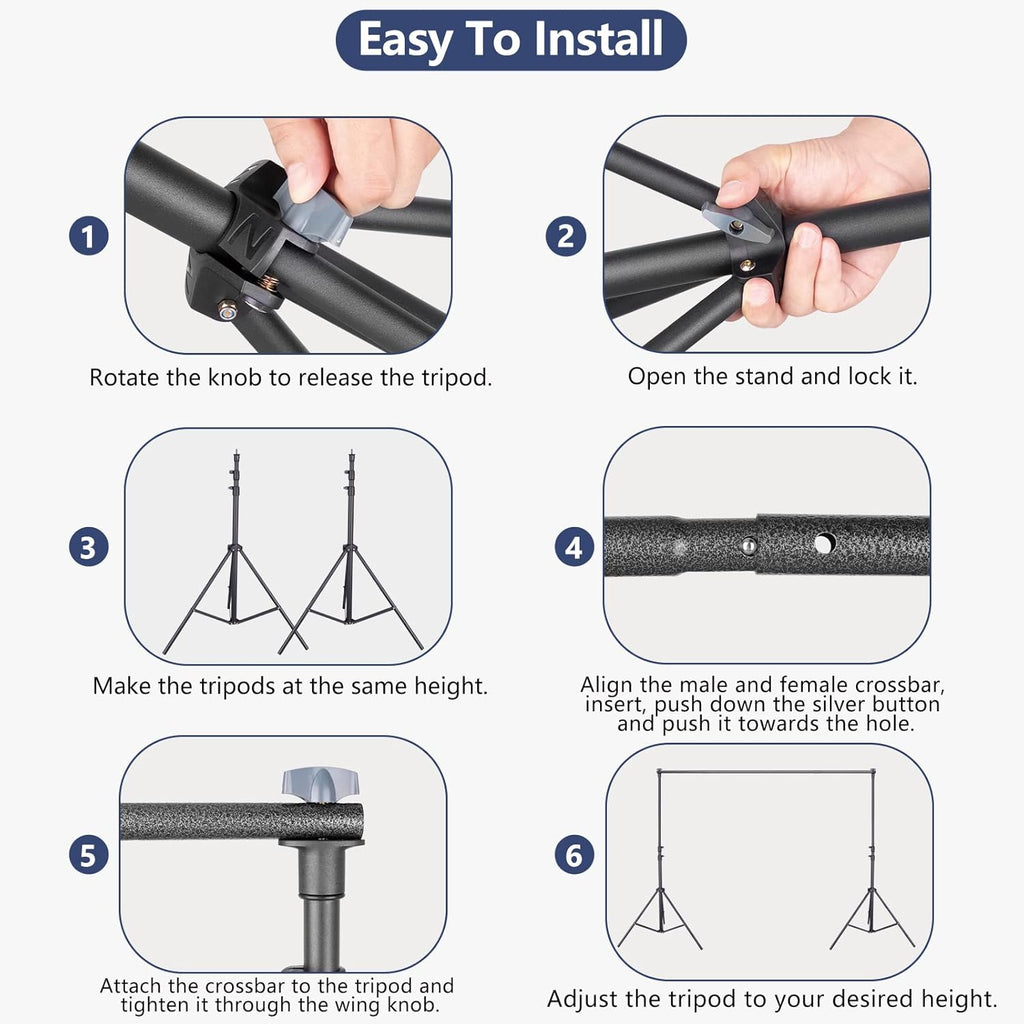 Easy To Install

1

Rotate the knob to release the tripod.

2

Open the stand and lock it.

3

Make the tripods at the same height.

4

Align the male and female crossbar, insert, push down the silver button and push it towards the hole.

5

Attach the crossbar to the tripod and tighten it through the wing knob.

6

Adjust the tripod to your desired height.